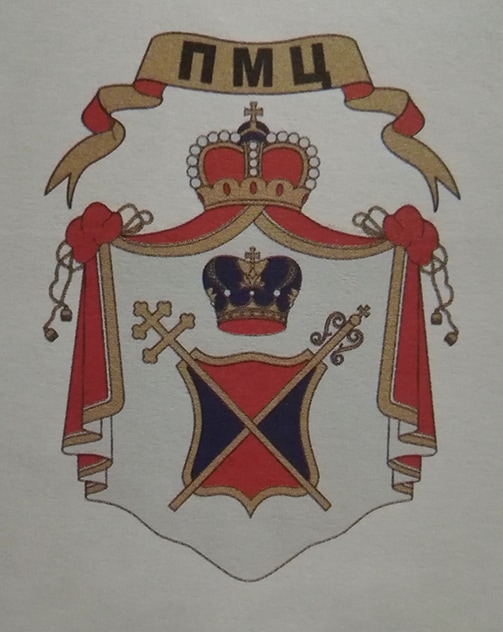 ПМЦ